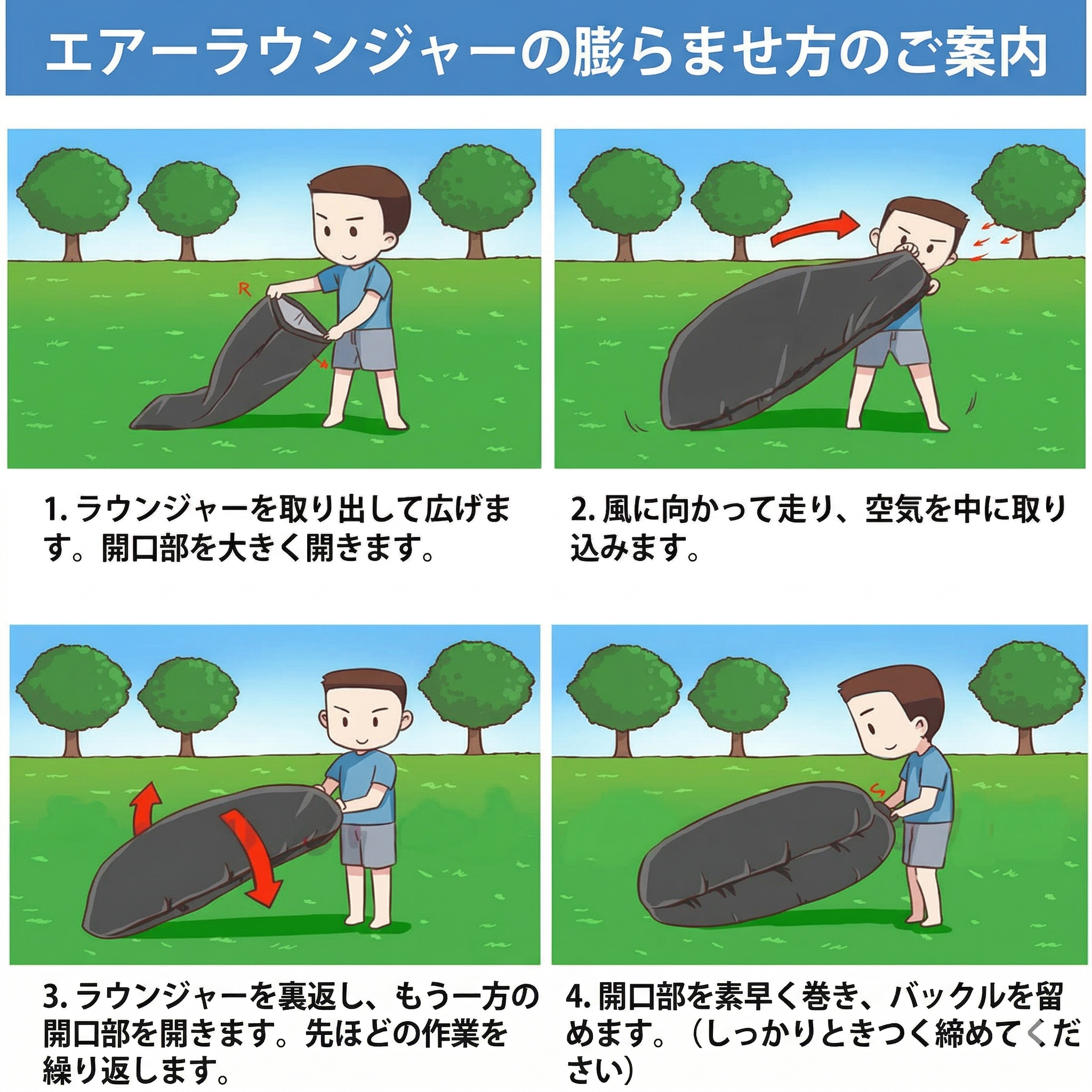 エアーラウンジャーの膨らませ方のご案内

R

1. ラウンジャーを取り出して広げます。開口部を大きく開きます。

2. 風に向かって走り、空気を中に取り込みます。

3. ラウンジャーを裏返し、もう一方の開口部を開きます。先ほどの作業を繰り返します。

4. 開口部を素早く巻き、バックルを留めます。（しっかりときつく締めてください）