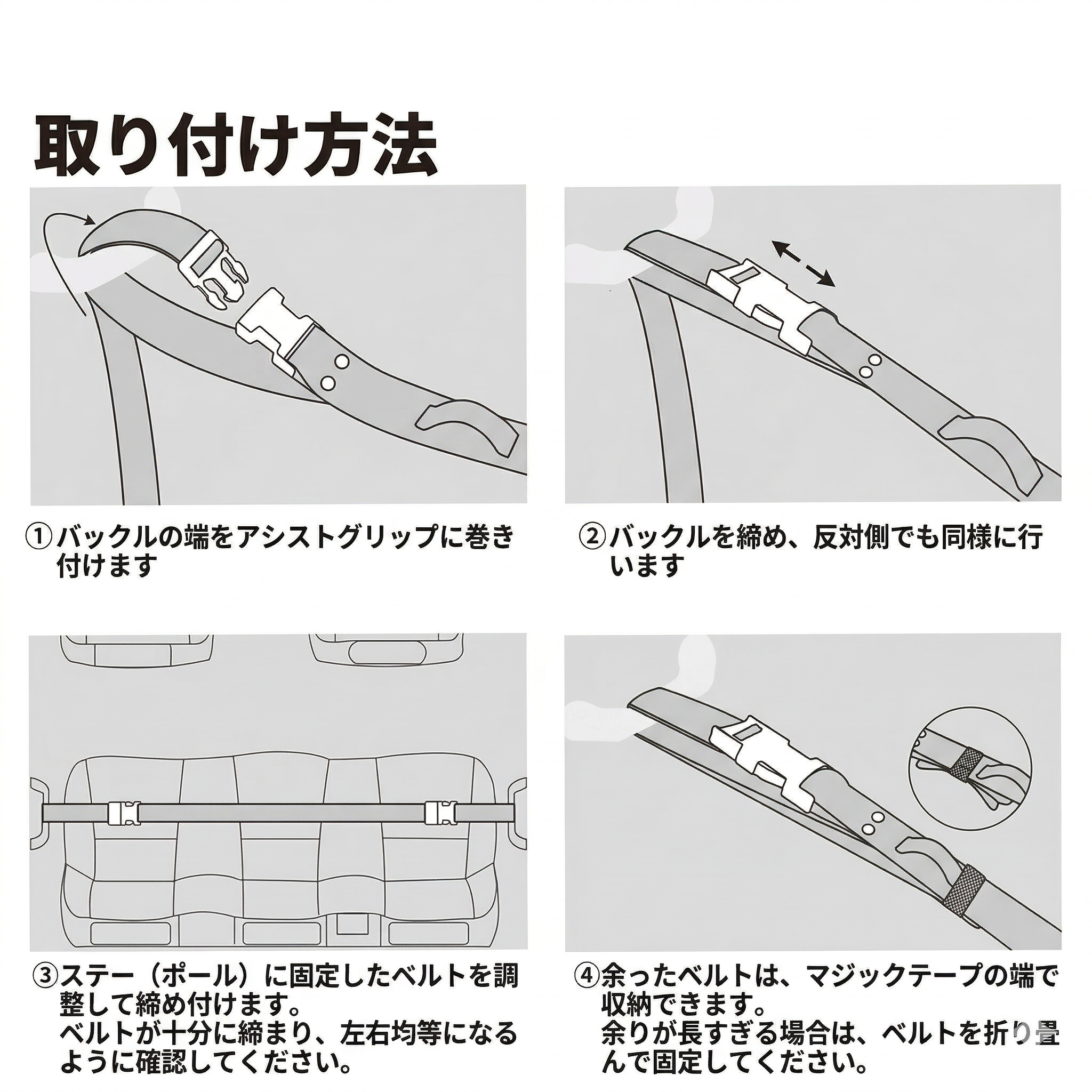 取り付け方法

①バックルの端をアシストグリップに巻き付けます

②バックルを締め、反対側でも同様に行います

③ステー（ポール）に固定したベルトを調整して締め付けます。
ベルトが十分に締まり、左右均等になるように確認してください。

④余ったベルトは、マジックテープの端で収納できます。
余りが長すぎる場合は、ベルトを折り畳んで固定してください。